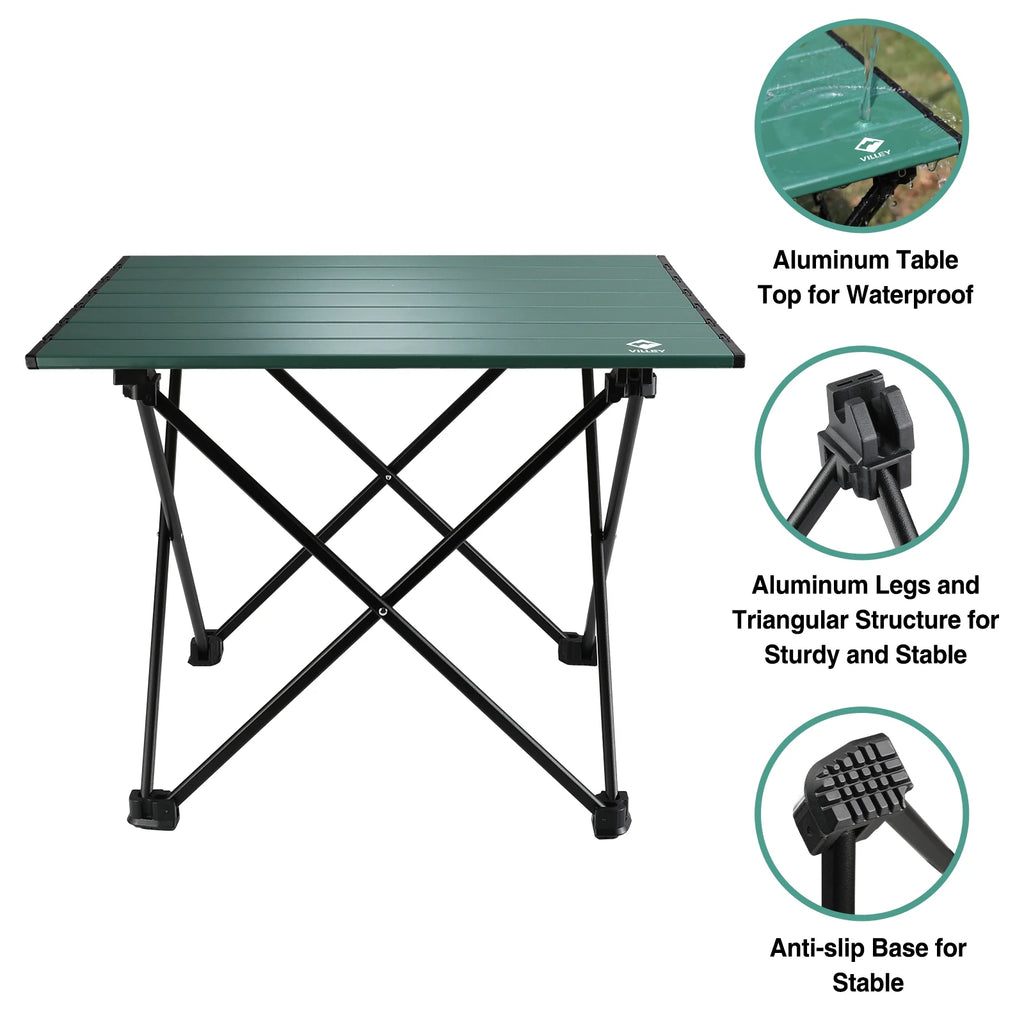 VILLEY

VILLEY

Aluminum Table Top for Waterproof

Aluminum Legs and Triangular Structure for Sturdy and Stable

Anti-slip Base for Stable