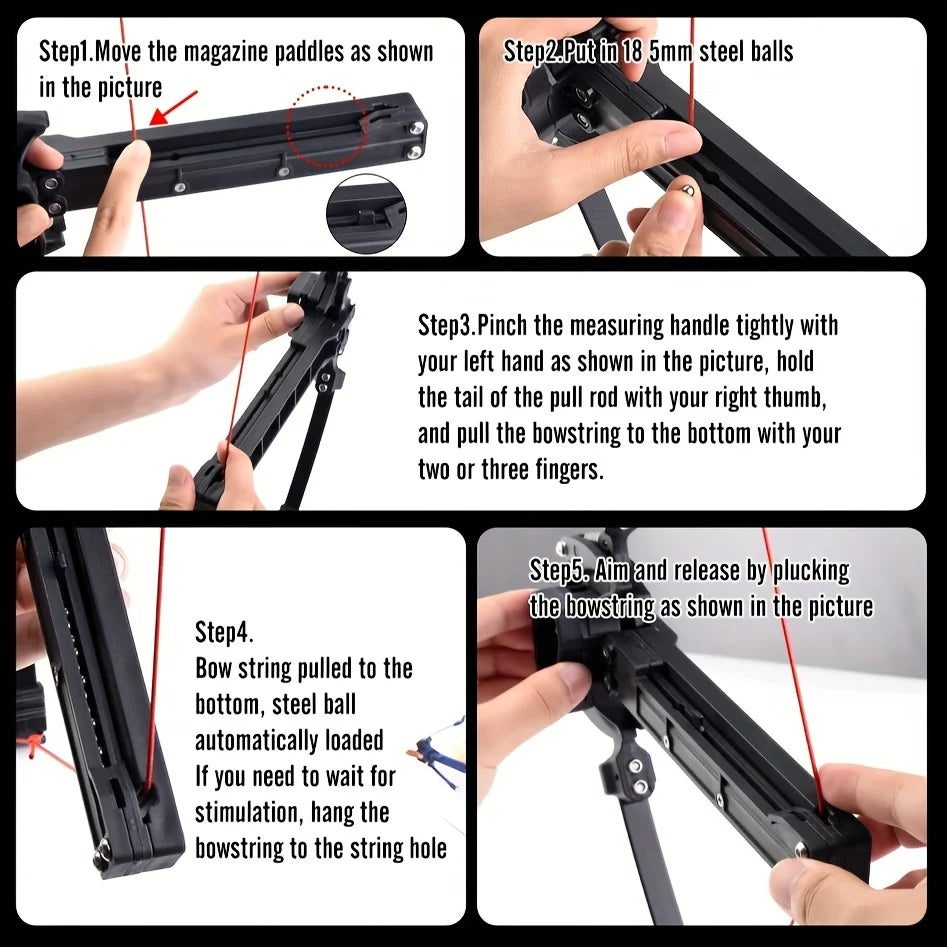 Step1.Move the magazine paddles as shown in the picture

Step2.Put in 18 5mm steel balls

Step3.Pinch the measuring handle tightly with your left hand as shown in the picture, hold the tail of the pull rod with your right thumb, and pull the bowstring to the bottom with your two or three fingers.

Step4.
Bow string pulled to the bottom, steel ball automatically loaded
If you need to wait for stimulation, hang the bowstring to the string hole

Step5. Aim and release by plucking the bowstring as shown in the picture